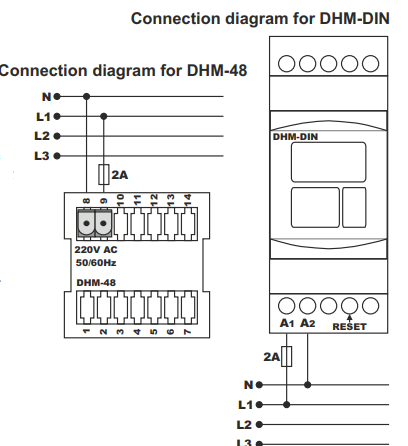 Connection diagram for DHM-DIN

Connection diagram for DHM-48

N
L1
L2
L3

2A

8 9 10 11 12 13 14

220V AC
50/60Hz

DHM-48

1 2 3 4 5 6 7

DHM-DIN

A1 A2 RESET

2A

N
L1
L2
L3